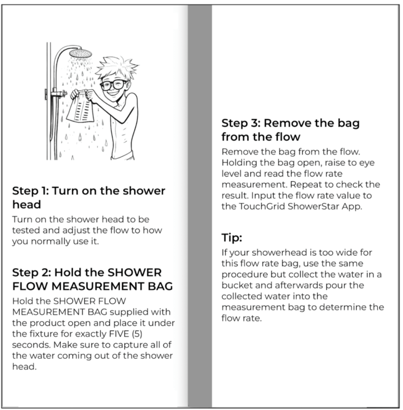 Step 1: Turn on the shower head

Turn on the shower head to be tested and adjust the flow to how you normally use it.

Step 2: Hold the SHOWER FLOW MEASUREMENT BAG

Hold the SHOWER FLOW MEASUREMENT BAG supplied with the product open and place it under the fixture for exactly FIVE (5) seconds. Make sure to capture all of the water coming out of the shower head.

Step 3: Remove the bag from the flow

Remove the bag from the flow. Holding the bag open, raise to eye level and read the flow rate measurement. Repeat to check the result. Input the flow rate value to the TouchGrid ShowerStar App.

Tip:

If your showerhead is too wide for this flow rate bag, use the same procedure but collect the water in a bucket and afterwards pour the collected water into the measurement bag to determine the flow rate.